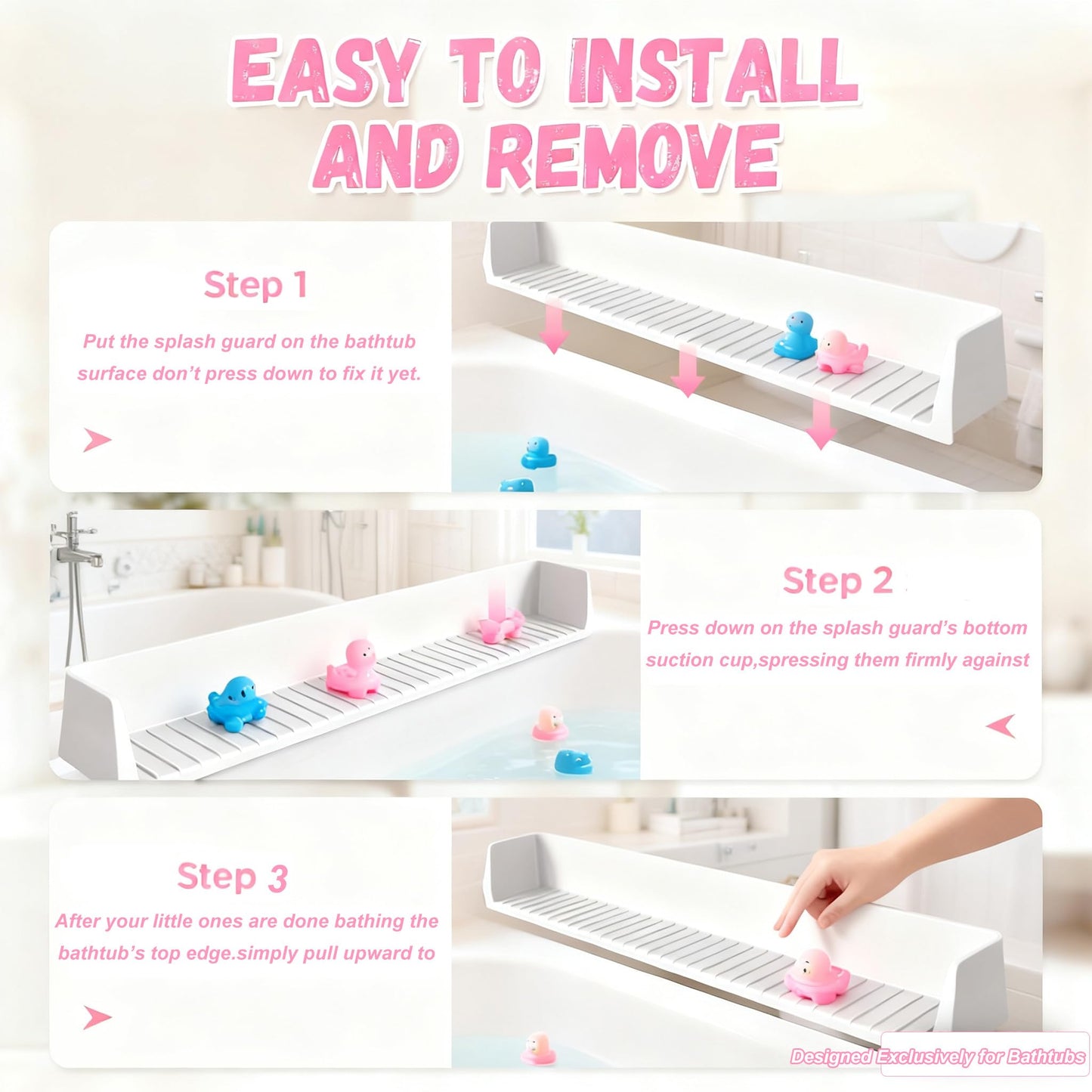 EASY TO INSTALL AND REMOVE

Step 1

Put the splash guard on the bathtub surface don't press down to fix it yet.

Step 2

Press down on the splash guard's bottom suction cup,spressing them firmly against

Step 3

After your little ones are done bathing the bathtub's top edge.simply pull upward to

Designed Exclusively for Bathtubs