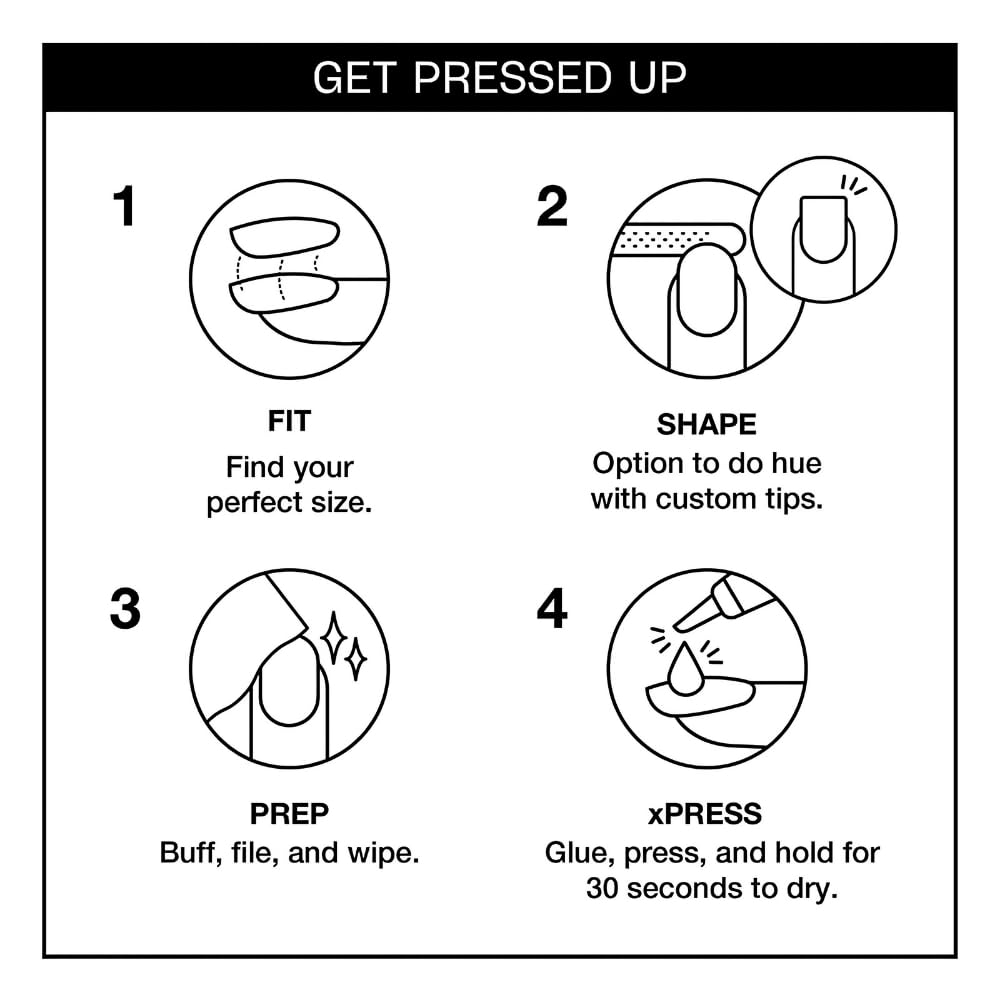 GET PRESSED UP

1

FIT
Find your perfect size.

2

SHAPE
Option to do hue with custom tips.

3

PREP
Buff, file, and wipe.

4

xPRESS
Glue, press, and hold for 30 seconds to dry.