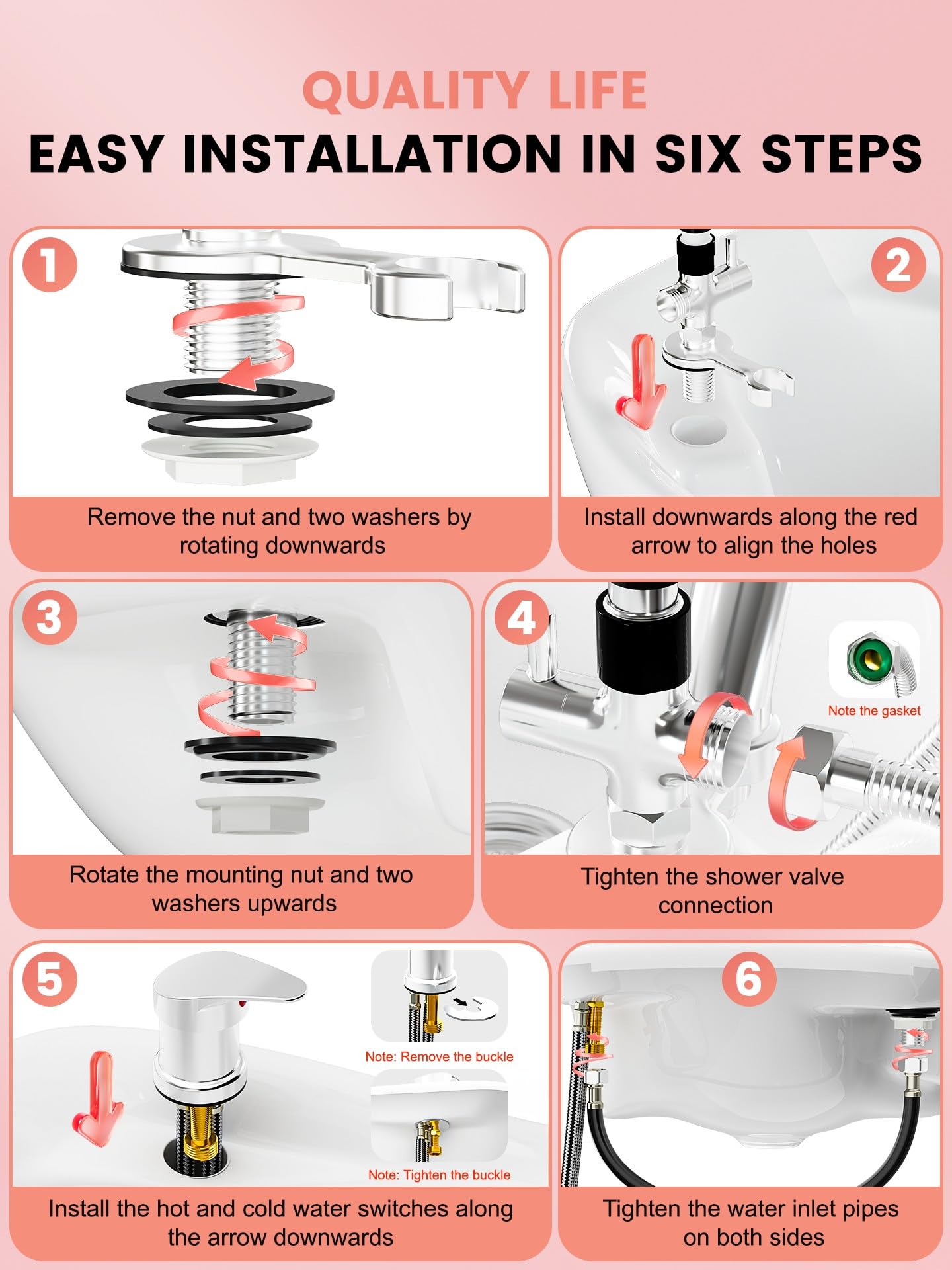 QUALITY LIFE
EASY INSTALLATION IN SIX STEPS

1
Remove the nut and two washers by rotating downwards

2
Install downwards along the red arrow to align the holes

3
Rotate the mounting nut and two washers upwards

4
Note the gasket
Tighten the shower valve connection

5
Note: Remove the buckle
Note: Tighten the buckle
Install the hot and cold water switches along the arrow downwards

6
Tighten the water inlet pipes on both sides