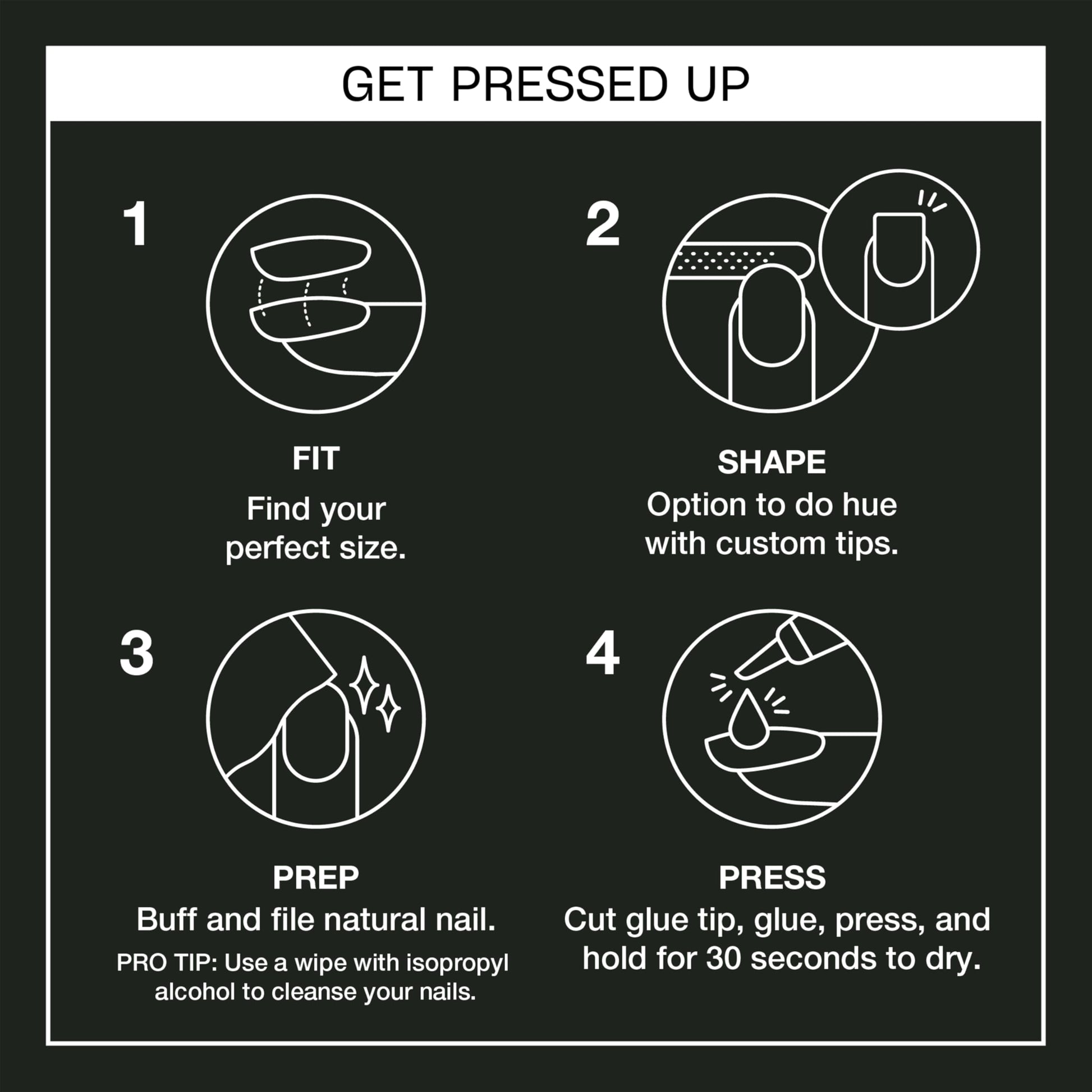 GET PRESSED UP

1

FIT
Find your perfect size.

2

SHAPE
Option to do hue with custom tips.

3

PREP
Buff and file natural nail.
PRO TIP: Use a wipe with isopropyl alcohol to cleanse your nails.

4

PRESS
Cut glue tip, glue, press, and hold for 30 seconds to dry.