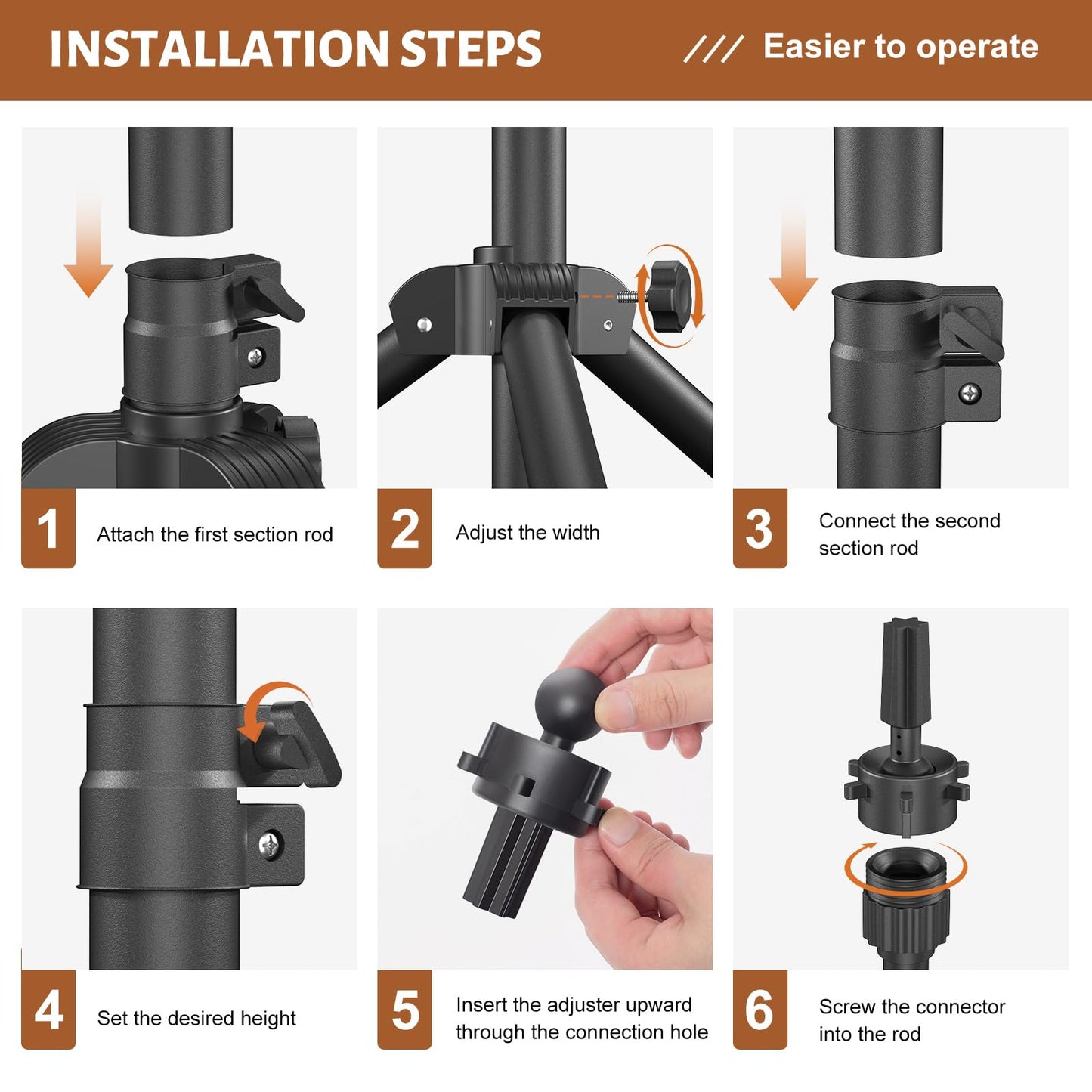 INSTALLATION STEPS

/// Easier to operate

1 Attach the first section rod

2 Adjust the width

3 Connect the second section rod

4 Set the desired height

5 Insert the adjuster upward through the connection hole

6 Screw the connector into the rod