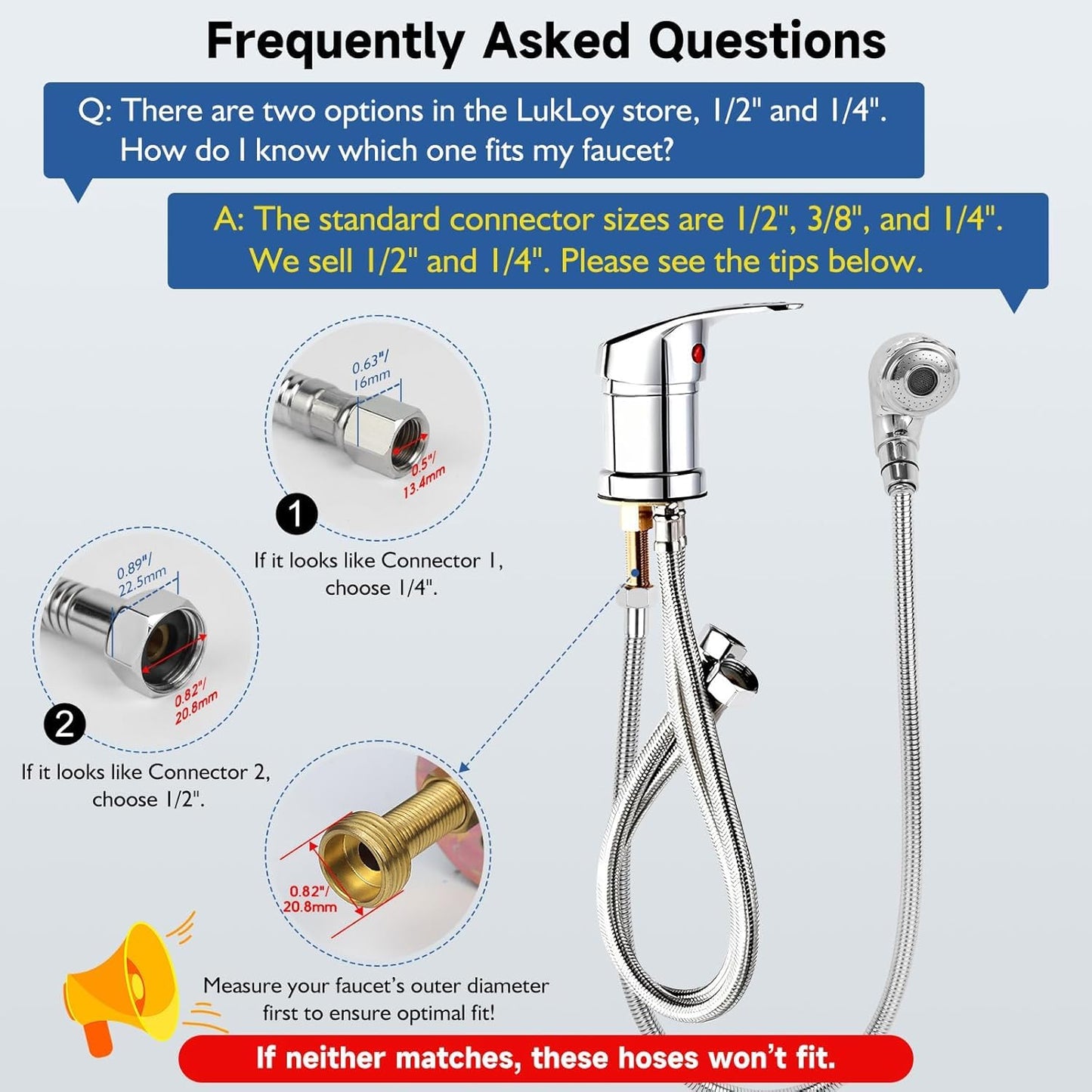 Frequently Asked Questions

Q: There are two options in the LukLoy store, 1/2" and 1/4". How do I know which one fits my faucet?

A: The standard connector sizes are 1/2", 3/8", and 1/4". We sell 1/2" and 1/4". Please see the tips below.

0.63"/ 16mm

0.5"/ 13.4mm

1

If it looks like Connector 1, choose 1/4".

0.89"/ 22.5mm

0.82"/ 20.8mm

2

If it looks like Connector 2, choose 1/2".

0.82"/ 20.8mm

Measure your faucet's outer diameter first to ensure optimal fit!

If neither matches, these hoses won't fit.