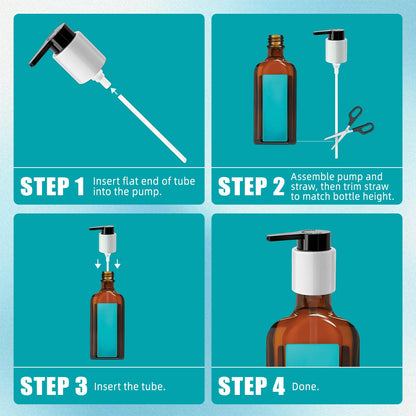 STEP 1 Insert flat end of tube into the pump.

STEP 2 Assemble pump and straw, then trim straw to match bottle height.

STEP 3 Insert the tube.

STEP 4 Done.