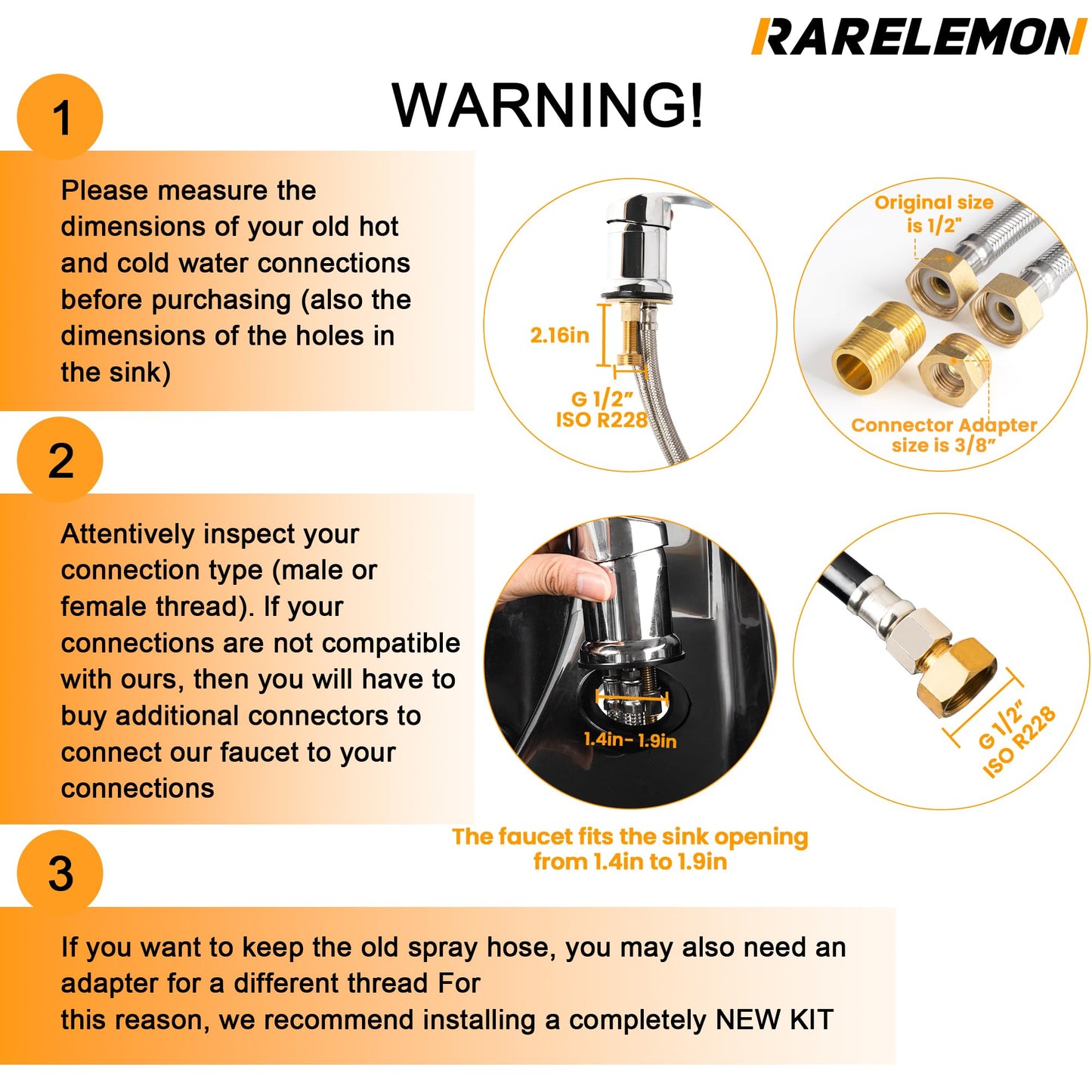 RARELEMON

WARNING!

1

Please measure the dimensions of your old hot and cold water connections before purchasing (also the dimensions of the holes in the sink)

2.16in

G 1/2"
ISO R228

Original size is 1/2"

Connector Adapter size is 3/8"

2

Attentively inspect your connection type (male or female thread). If your connections are not compatible with ours, then you will have to buy additional connectors to connect our faucet to your connections

1.4in- 1.9in

G 1/2"
ISO R228

The faucet fits the sink opening from 1.4in to 1.9in

3

If you want to keep the old spray hose, you may also need an adapter for a different thread For
this reason, we recommend installing a completely NEW KIT